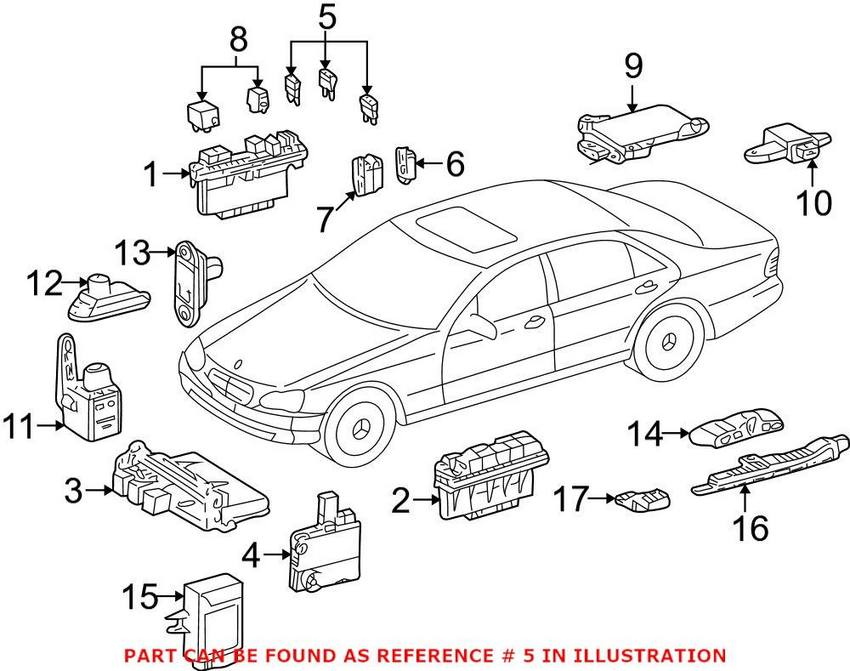 8
5
9
1
6
7
10
13
12
11
3
2
14
17
16
4
15
PART CAN BE FOUND AS REFERENCE # 5 IN ILLUSTRATION